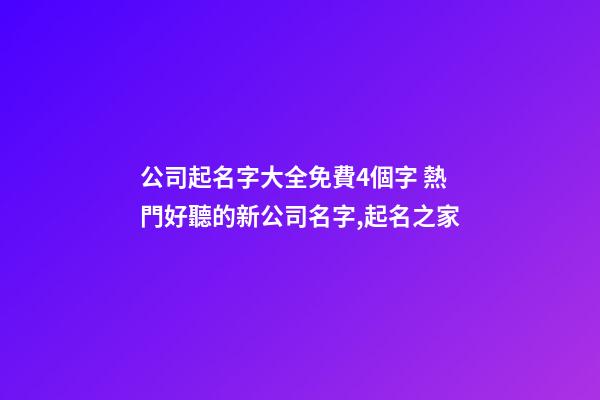 公司起名字大全免費4個字 熱門好聽的新公司名字,起名之家